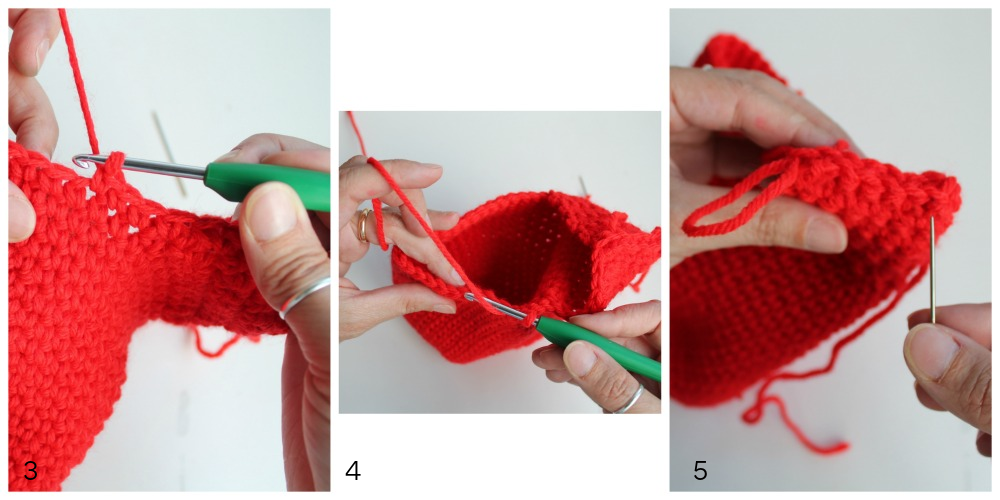 3

4

5