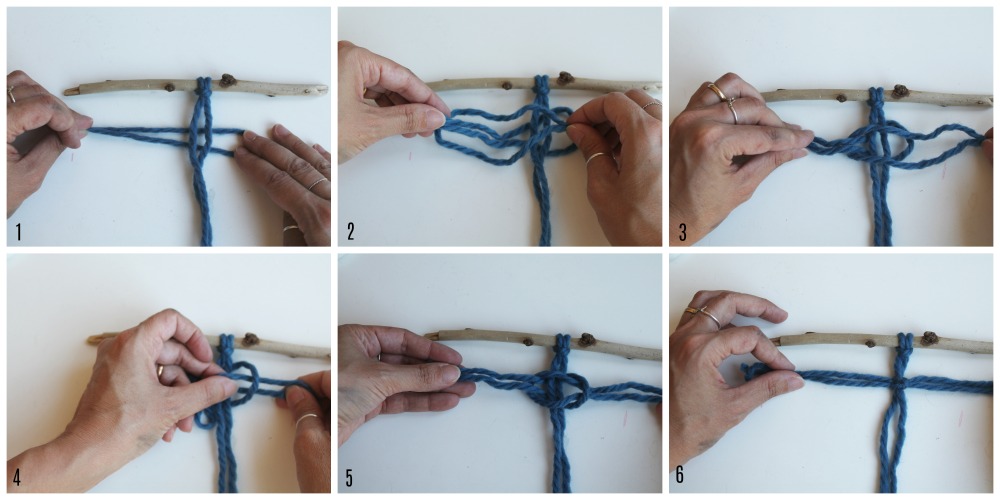 1

2

3

4

5

6